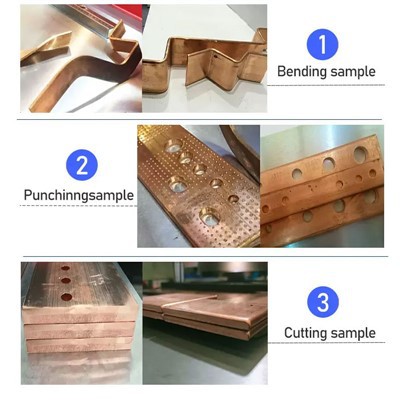 1
Bending sample

2
Punchinngsample

3
Cutting sample